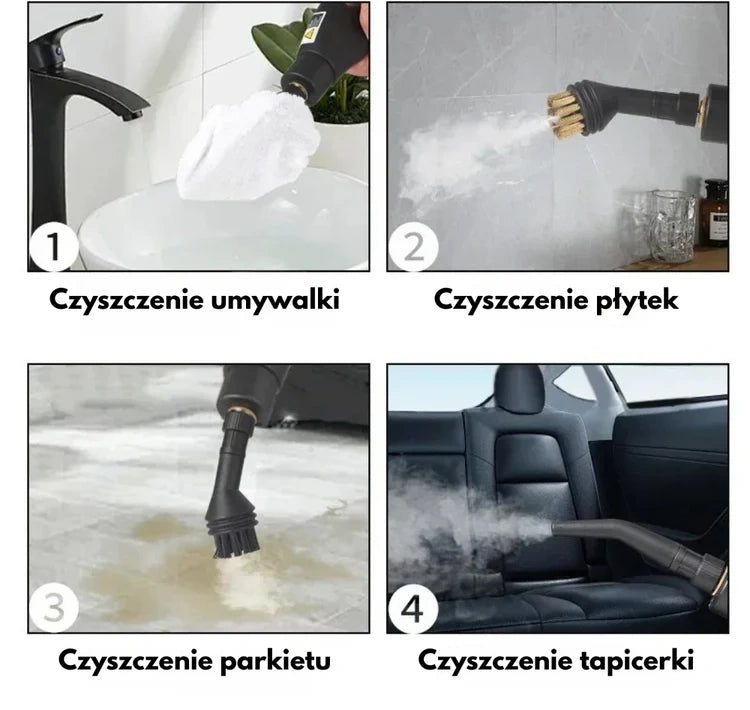 1

Czyszczenie umywalki

2

Czyszczenie płytek

3

Czyszczenie parkietu

4

Czyszczenie tapicerki